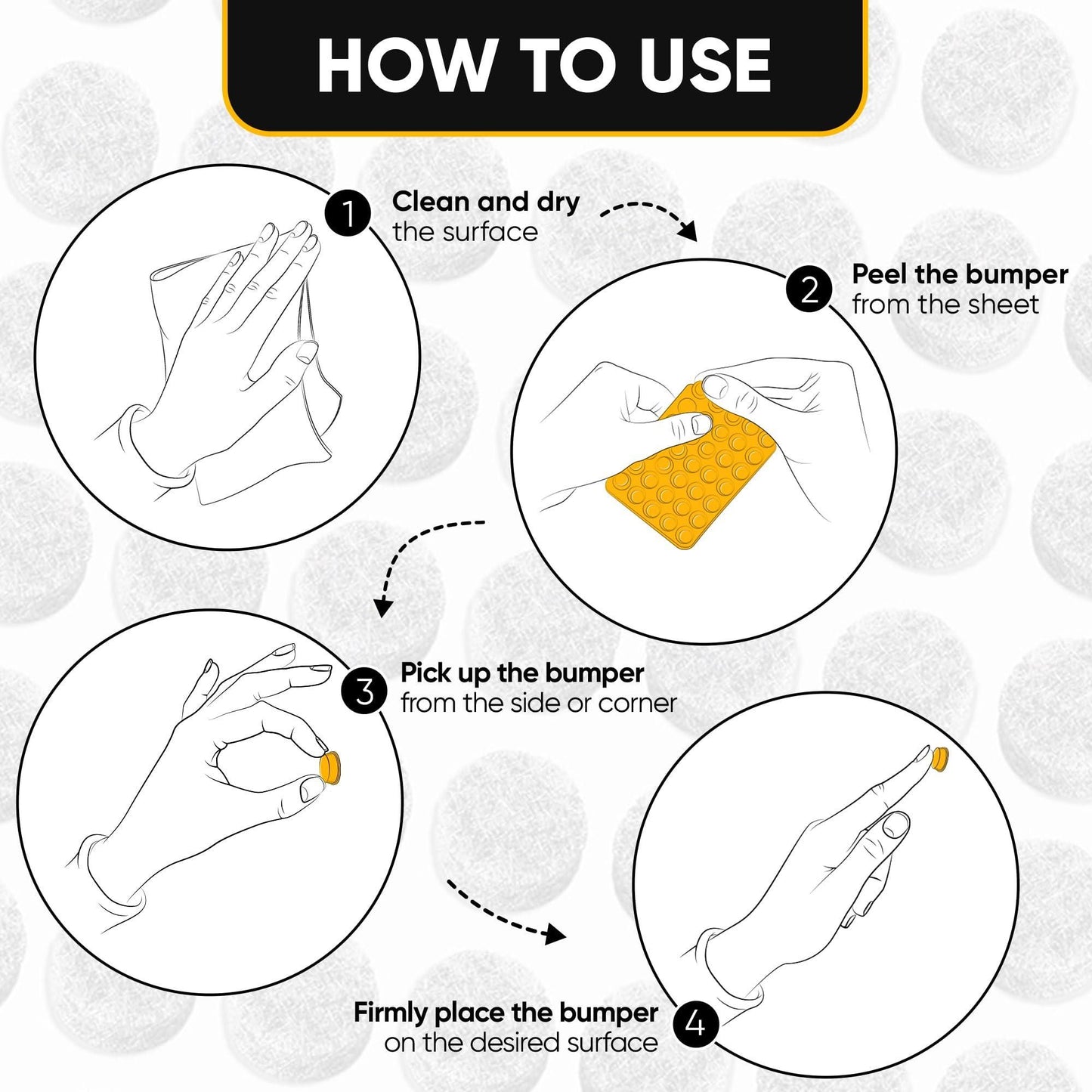 HOW TO USE

1 Clean and dry the surface

2 Peel the bumper from the sheet

3 Pick up the bumper from the side or corner

Firmly place the bumper on the desired surface 4