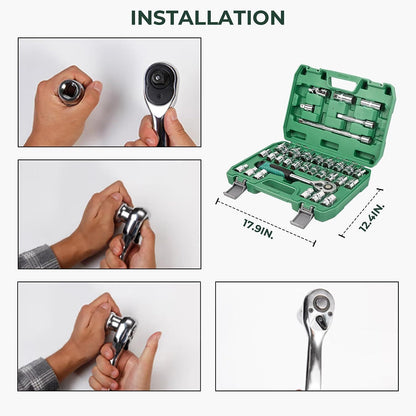 INSTALLATION

17.9IN.

12.4IN.